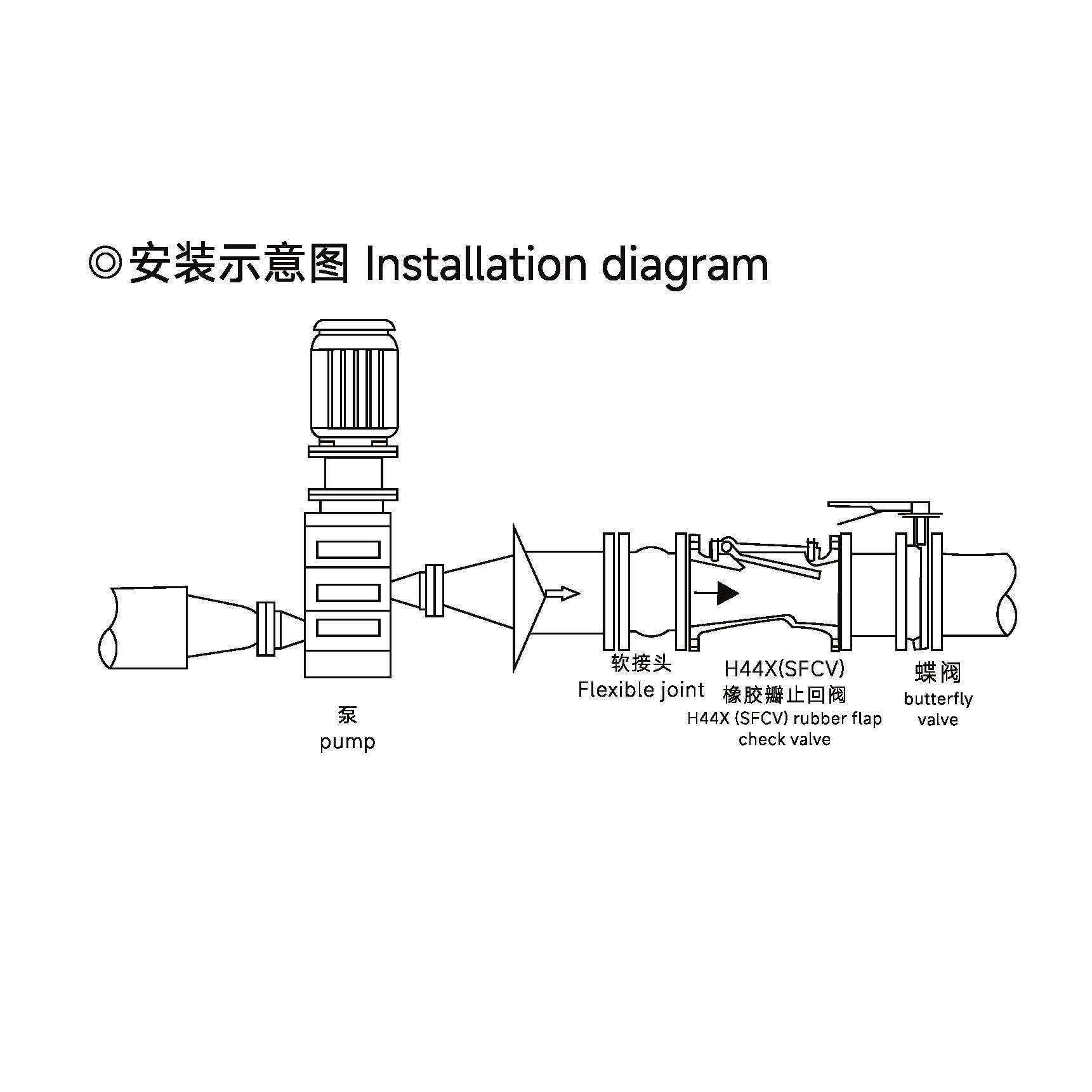 ◎安装示意图 Installation diagram

泵
pump

软接头
Flexible joint

H44X(SFCV)
橡胶瓣止回阀
H44X (SFCV) rubber flap check valve

蝶阀
butterfly valve