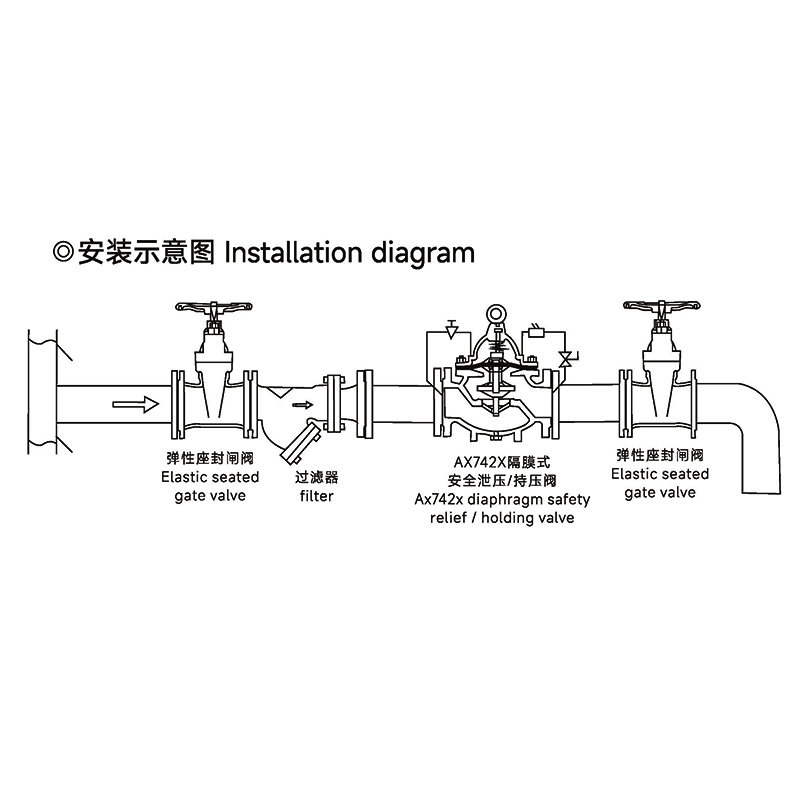 ◎安装示意图 Installation diagram

弹性座封闸阀
Elastic seated gate valve

过滤器
filter

AX742X隔膜式
安全泄压/持压阀
Ax742x diaphragm safety relief / holding valve

弹性座封闸阀
Elastic seated gate valve