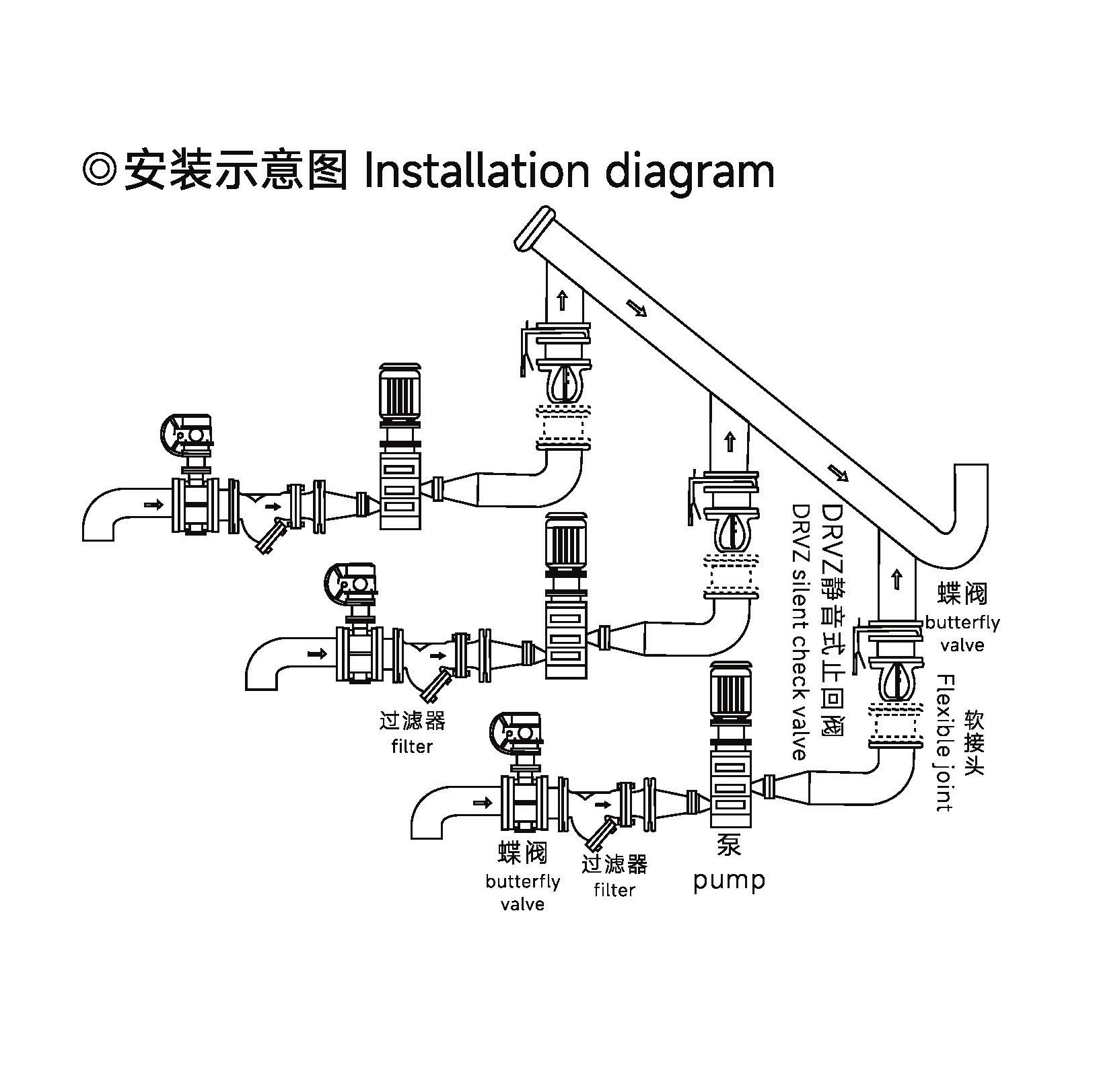 ◎安装示意图 Installation diagram

DRVZ静音式止回阀
DRVZ silent check valve

蝶阀
butterfly valve

软接头
Flexible joint

过滤器
filter

蝶阀
butterfly valve

过滤器
filter

泵
pump