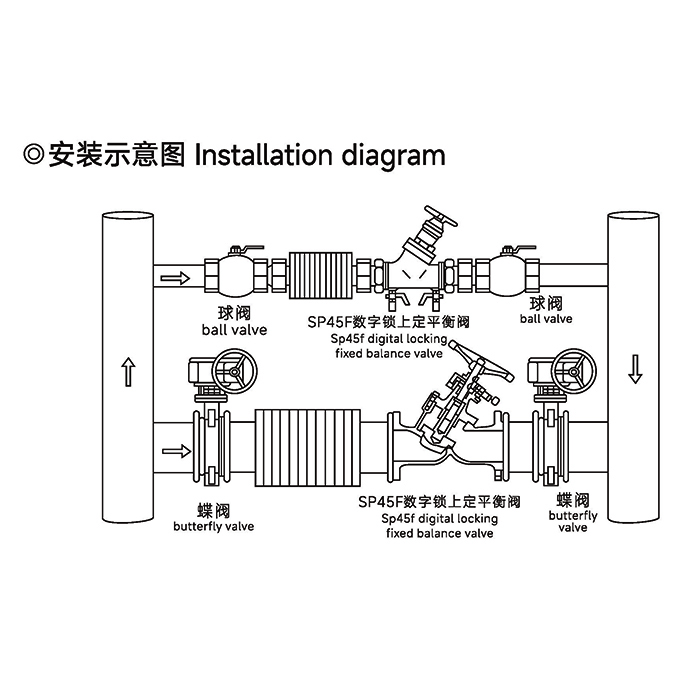 ◎安装示意图 Installation diagram

球阀
ball valve

SP45F数字锁上定平衡阀
Sp45f digital locking fixed balance valve

球阀
ball valve

蝶阀
butterfly valve

SP45F数字锁上定平衡阀
Sp45f digital locking fixed balance valve

蝶阀
butterfly valve